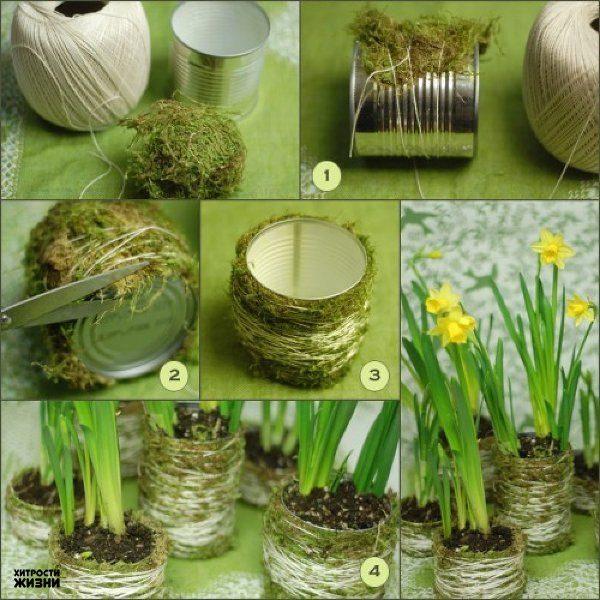 1

2

3

4

ХИТРОСТИ ЖИЗНИ